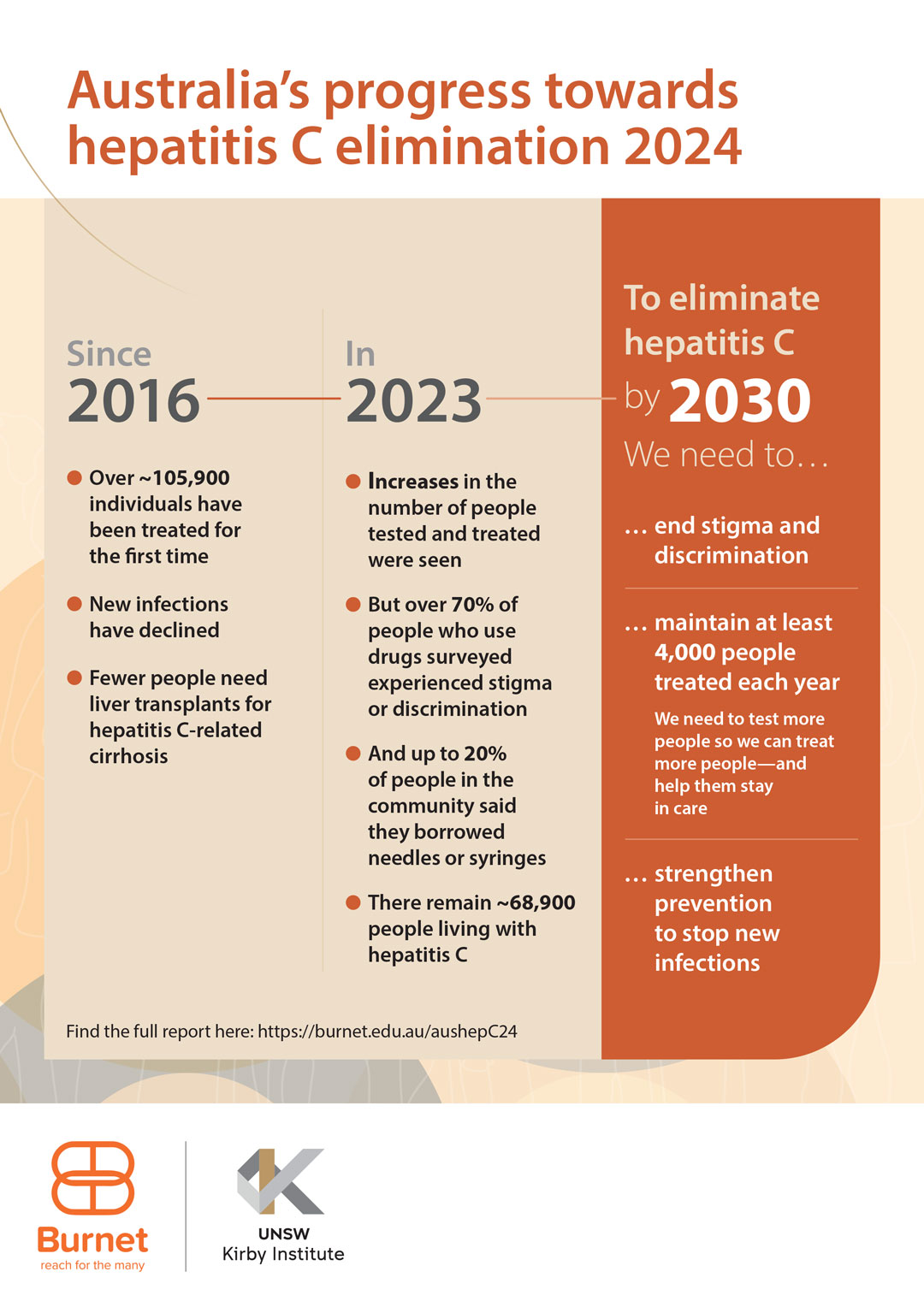 Australia's progress towards hepatitis C elimination 2024

Since
2016

Over ~105,900 individuals have been treated for the first time

New infections have declined

Fewer people need liver transplants for hepatitis C-related cirrhosis

In
2023

Increases in the number of people tested and treated were seen

But over 70% of people who use drugs surveyed experienced stigma or discrimination

And up to 20% of people in the community said they borrowed needles or syringes

There remain ~68,900 people living with hepatitis C

To eliminate hepatitis C
by 2030
We need to…

… end stigma and discrimination

… maintain at least 4,000 people treated each year

We need to test more people so we can treat more people—and help them stay in care

… strengthen prevention to stop new infections

Find the full report here: https://burnet.edu.au/aushepC24

Burnet
reach for the many

UNSW
Kirby Institute